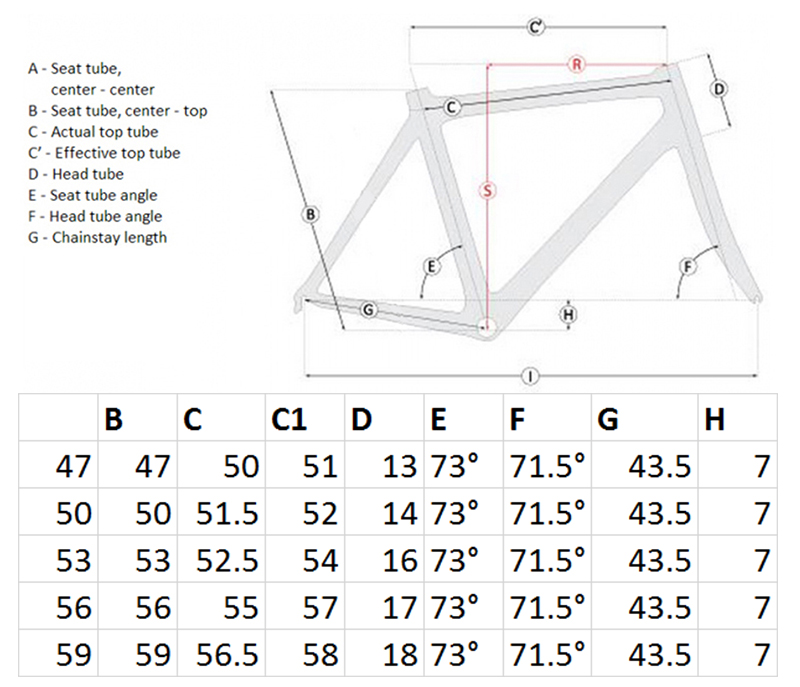 A - Seat tube, center - center
B - Seat tube, center - top
C - Actual top tube
C' - Effective top tube
D - Head tube
E - Seat tube angle
F - Head tube angle
G - Chainstay length

C'
R
D
C
S
B
E
F
G
H
I

| | B | C | C1 | D | E | F | G | H |
|---|---|---|---|---|---|---|---|---|
| 47 | 47 | 50 | 51 | 13 | 73° | 71.5° | 43.5 | 7 |
| 50 | 50 | 51.5 | 52 | 14 | 73° | 71.5° | 43.5 | 7 |
| 53 | 53 | 52.5 | 54 | 16 | 73° | 71.5° | 43.5 | 7 |
| 56 | 56 | 55 | 57 | 17 | 73° | 71.5° | 43.5 | 7 |
| 59 | 59 | 56.5 | 58 | 18 | 73° | 71.5° | 43.5 | 7 |